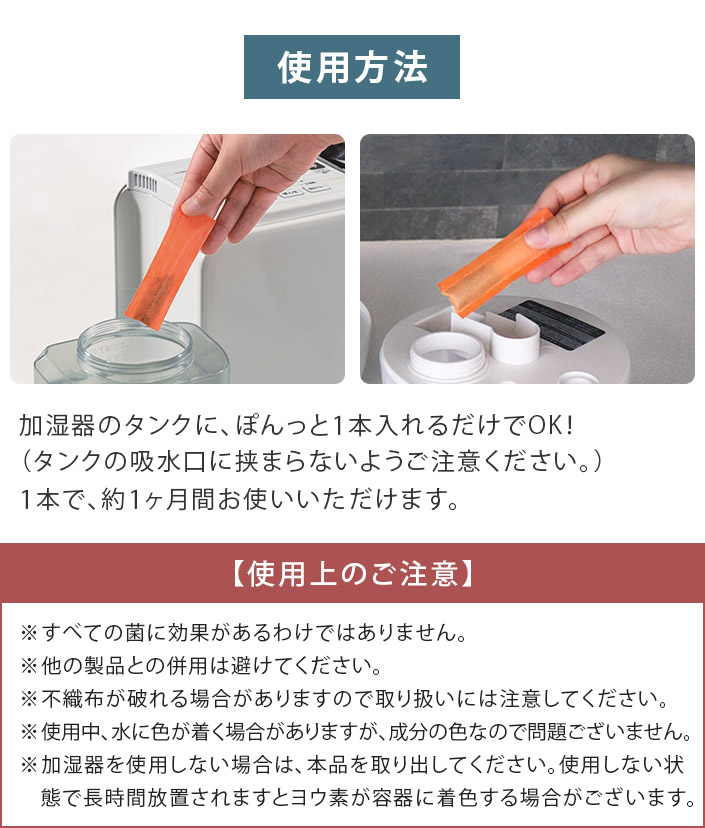 使用方法

加湿器のタンクに、ぽんっと1本入れるだけでOK!
（タンクの吸水口に挟まらないようご注意ください。）
1本で、約1ヶ月間お使いいただけます。

【使用上のご注意】

※すべての菌に効果があるわけではありません。
※他の製品との併用は避けてください。
※不織布が破れる場合がありますので取り扱いには注意してください。
※使用中、水に色が着く場合がありますが、成分の色なので問題ございません。
※加湿器を使用しない場合は、本品を取り出してください。使用しない状態で長時間放置されますとヨウ素が容器に着色する場合がございます。