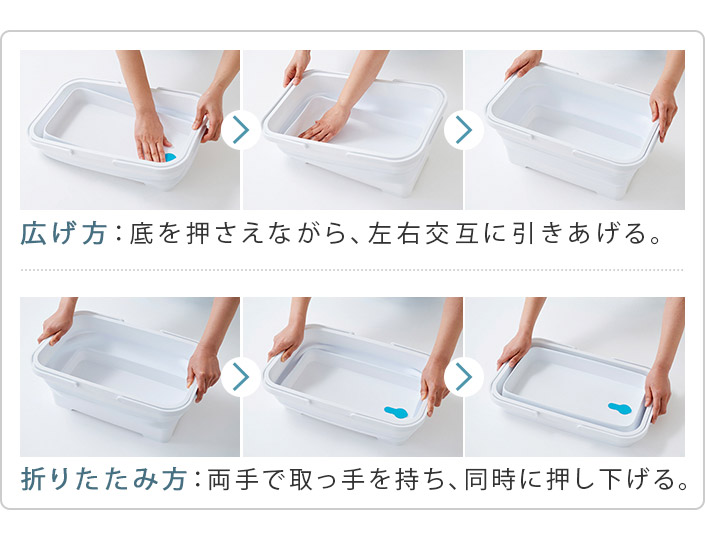 広げ方：底を押さえながら、左右交互に引きあげる。

折りたたみ方：両手で取っ手を持ち、同時に押し下げる。