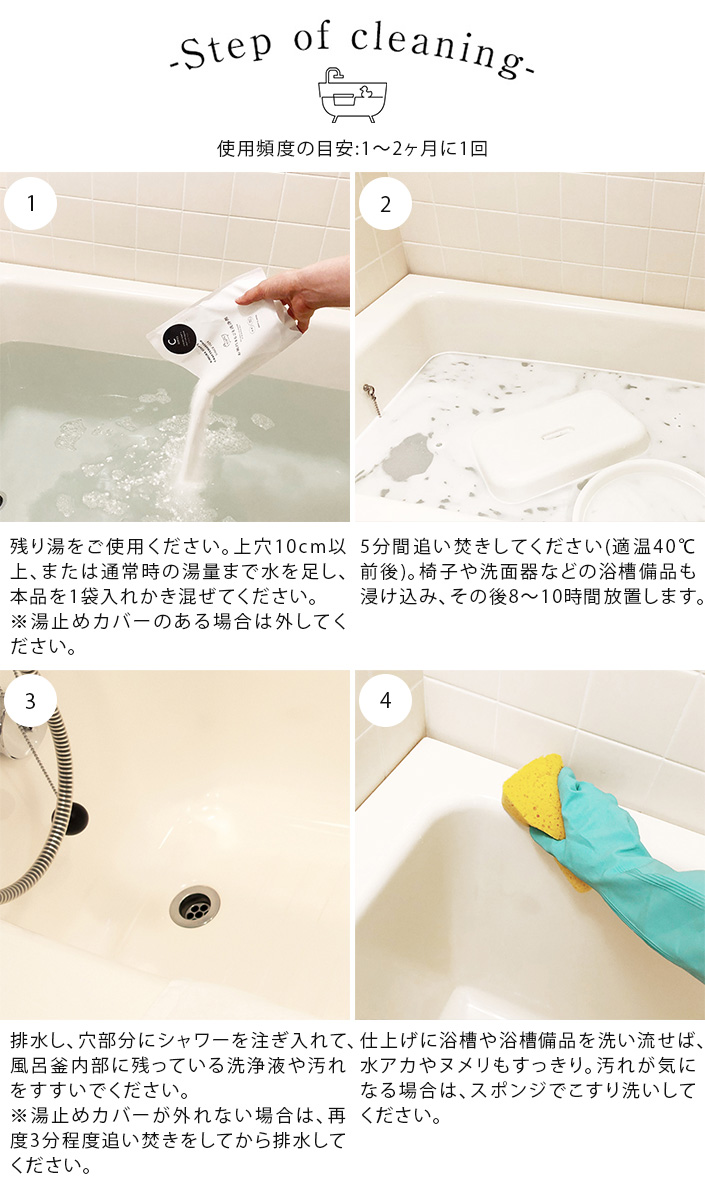 -Step of cleaning-

使用頻度の目安:1～2ヶ月に1回

1

残り湯をご使用ください。上穴10cm以上、または通常時の湯量まで水を足し、本品を1袋入れかき混ぜてください。
※湯止めカバーのある場合は外してください。

2

5分間追い焚きしてください(適温40℃前後)。椅子や洗面器などの浴槽備品も浸け込み、その後8～10時間放置します。

3

排水し、穴部分にシャワーを注ぎ入れて、風呂釜内部に残っている洗浄液や汚れをすすいでください。
※湯止めカバーが外れない場合は、再度3分程度追い焚きをしてから排水してください。

4

仕上げに浴槽や浴槽備品を洗い流せば、水アカやヌメリもすっきり。汚れが気になる場合は、スポンジでこすり洗いしてください。