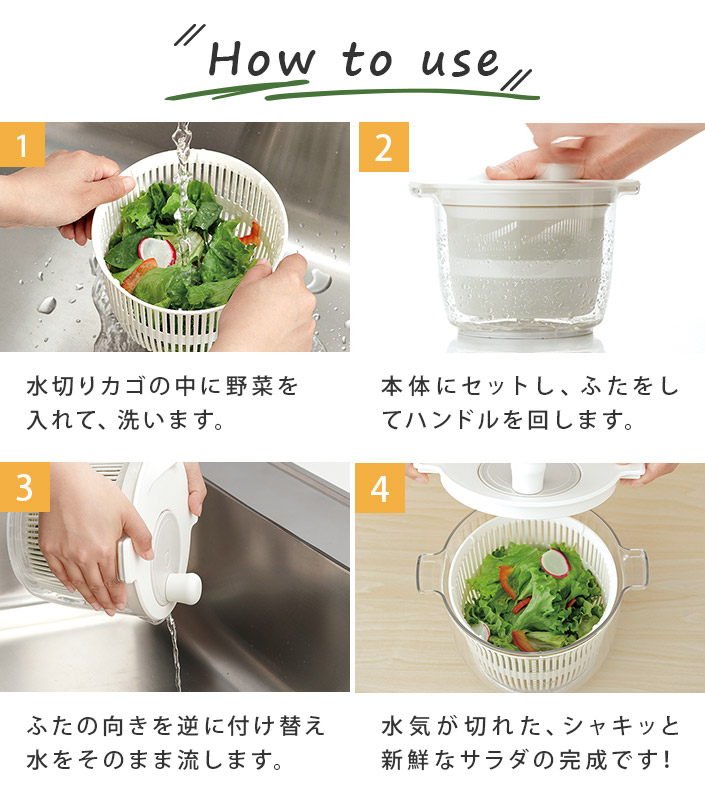 How to use

1

水切りカゴの中に野菜を入れて、洗います。

2

本体にセットし、ふたをしてハンドルを回します。

3

ふたの向きを逆に付け替え水をそのまま流します。

4

水気が切れた、シャキッと新鮮なサラダの完成です!